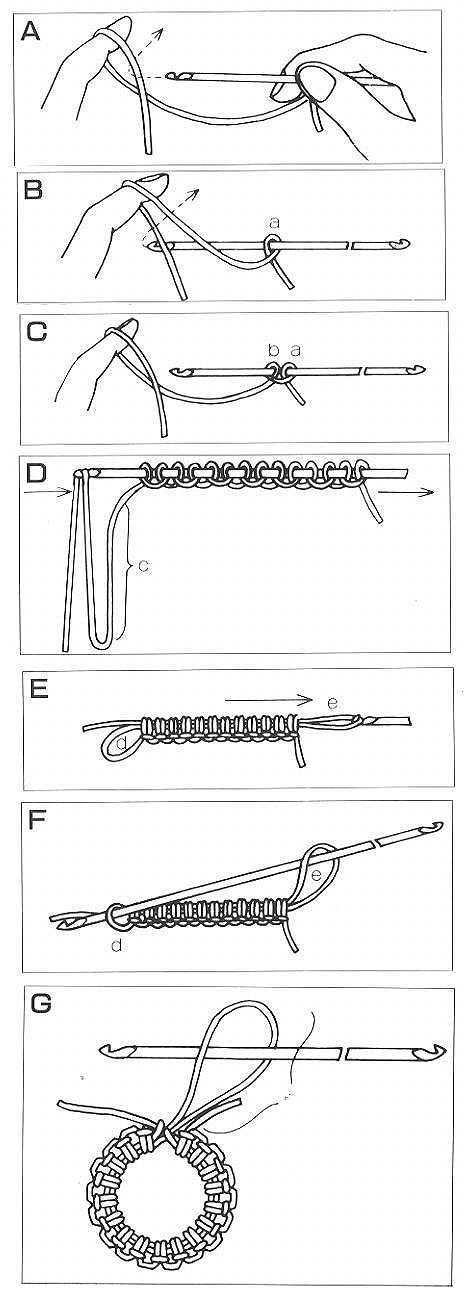 A

B

a

C

b a

D

c

E

e

d

F

e

d

G